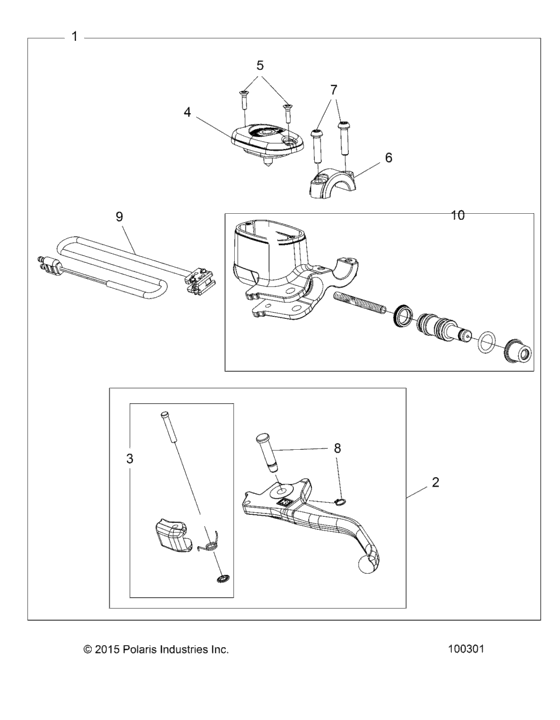 1

5

7

4

6

9

10

3

8

2

© 2015 Polaris Industries Inc.

100301