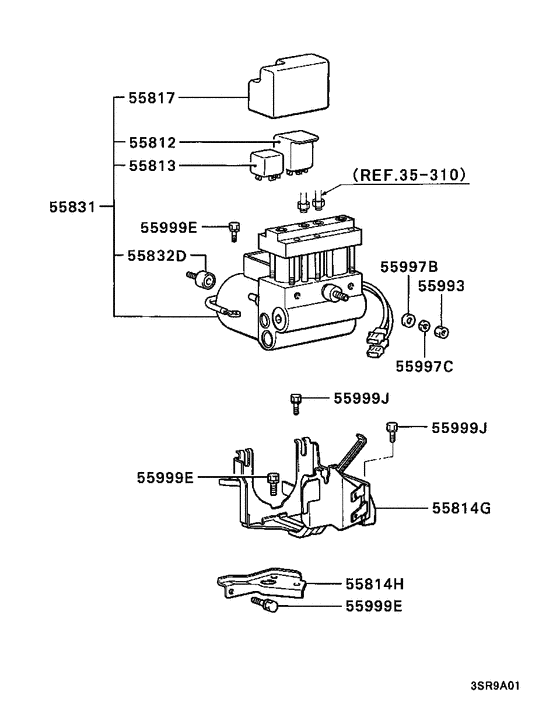 55817
55812
55813
(REF.35-310)
55831
55999E
55832D
55997B
55993
55997C
55999J
55999J
55999E
55814G
55814H
55999E
3SR9A01