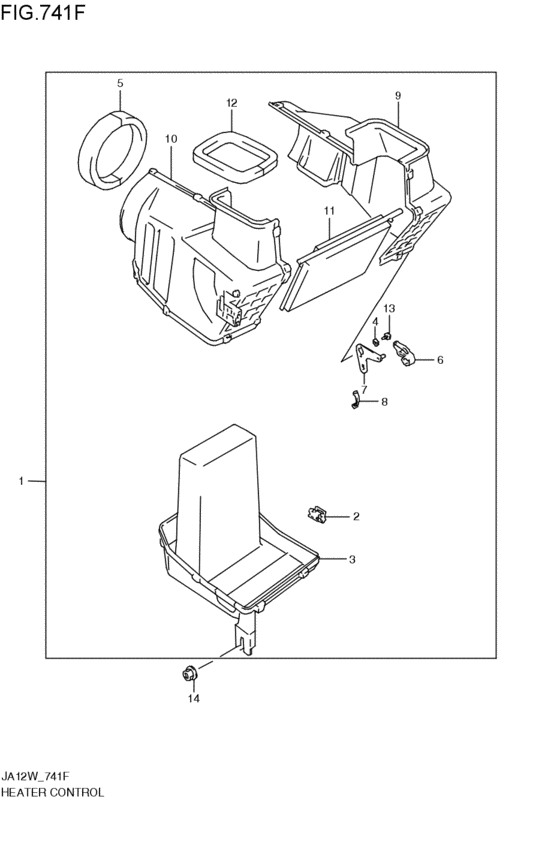 FIG.741F

5
12
9
10
11
4
13
6
7
8
1
2
3
14

JA12W_741F
HEATER CONTROL