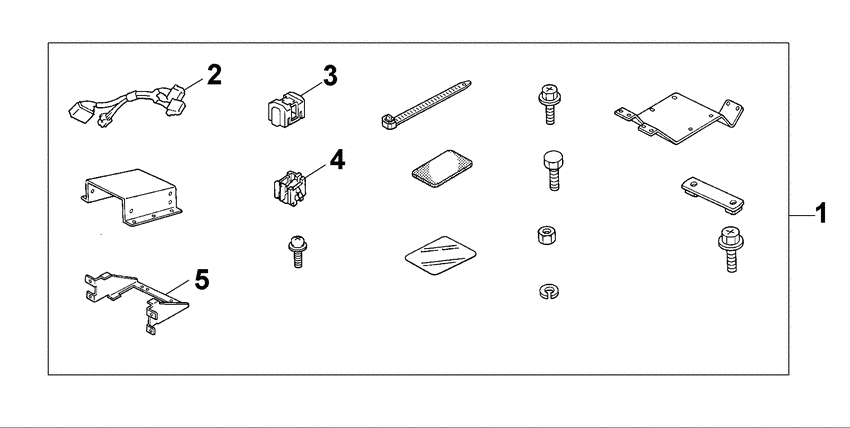 2
3
4
5
1