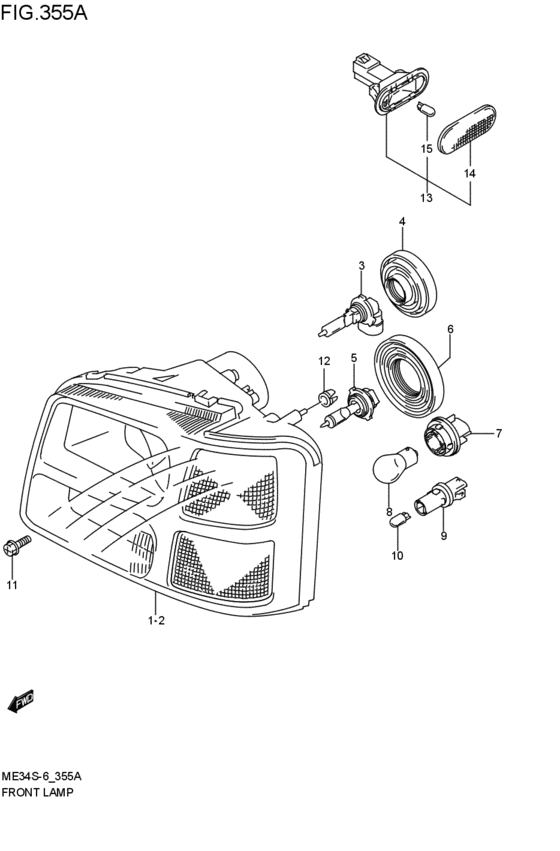 FIG.355A

15
14
13
4
3
6
12
5
7
8
9
10
11
1-2
FWD

ME34S-6_355A
FRONT LAMP