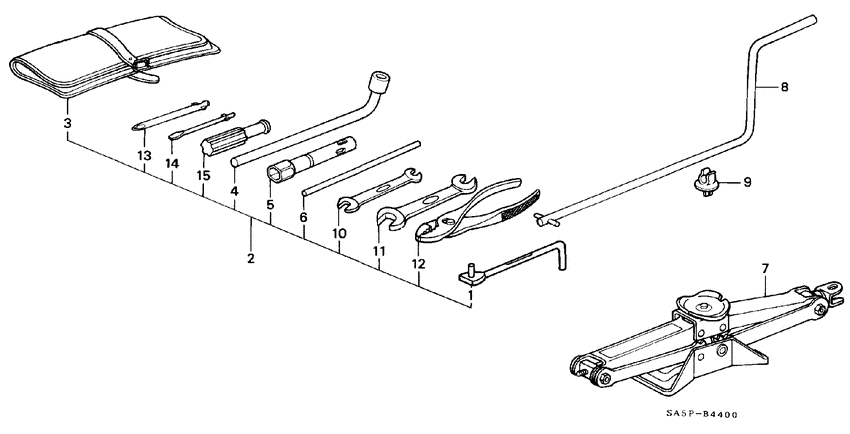 3
13
14
15
4
5
6
10
11
12
2
1
8
9
7
SA5P-B4400