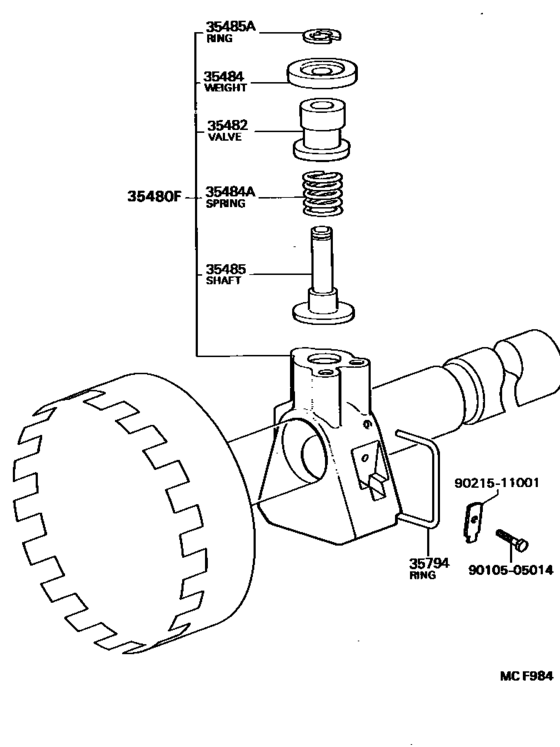 35485A
RING

35484
WEIGHT

35482
VALVE

35480F

35484A
SPRING

35485
SHAFT

90215-11001

35794
RING

90105-05014

MC F984