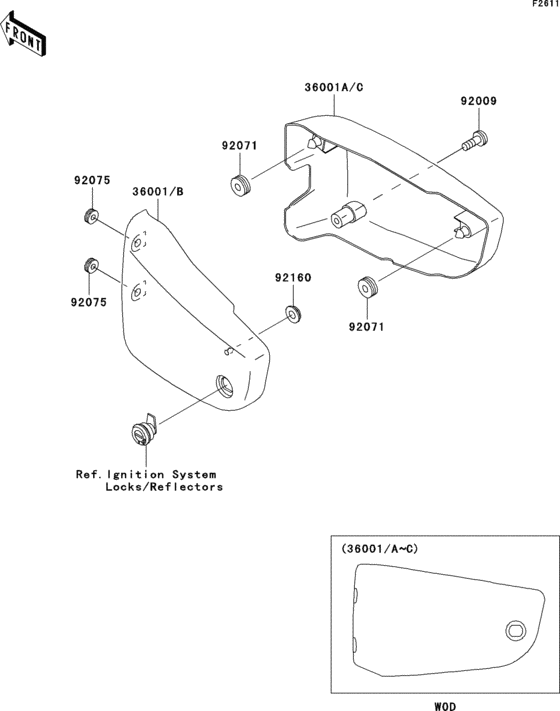 F2611

FRONT

36001A/C

92009

92071

92075

36001/B

92075

92160

92071

Ref. Ignition System
Locks/Reflectors

(36001/A~C)

WOD