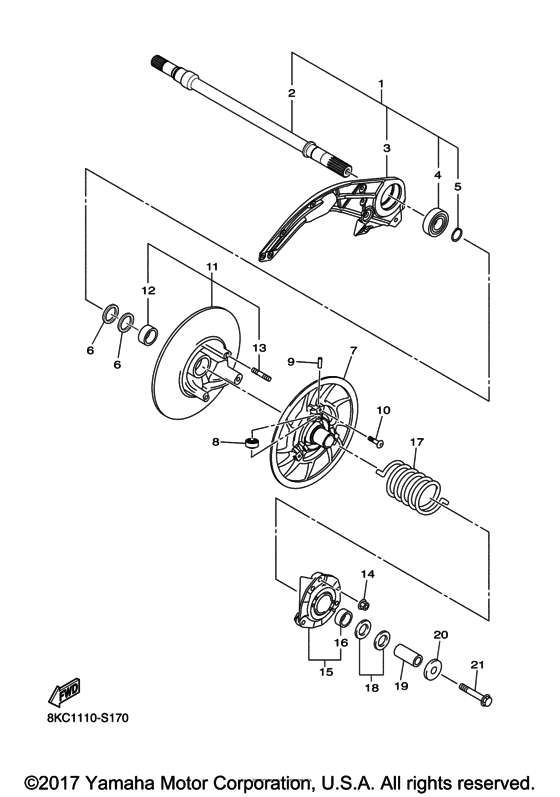 1
2
3
4
5
11
12
6
6
13
9
7
10
8
17
14
16
15
18
19
20
21
FWD
8KC1110-S170

©2017 Yamaha Motor Corporation, U.S.A. All rights reserved.