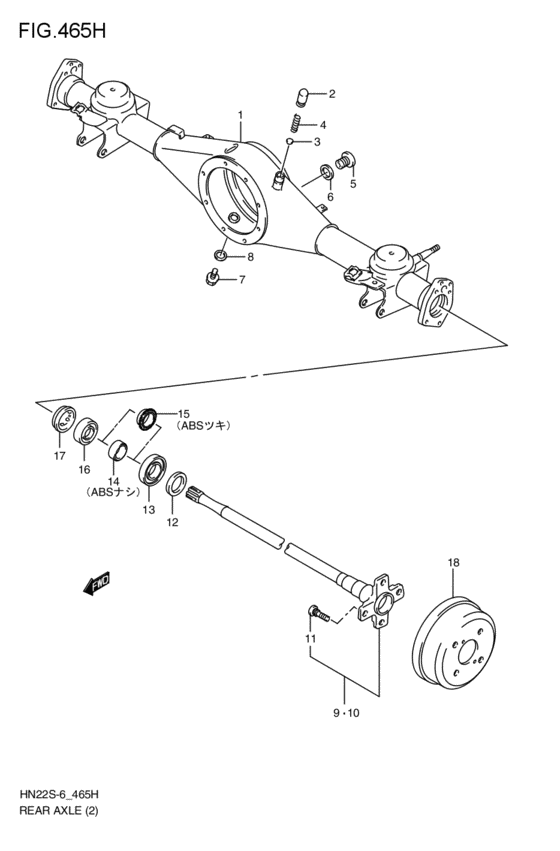 FIG.465H

1
2
4
3
5
6
8
7

15
(ABSツキ)
17
16
14
(ABSナシ)
13
12

FWD

18
11
9・10

HN22S-6_465H
REAR AXLE (2)