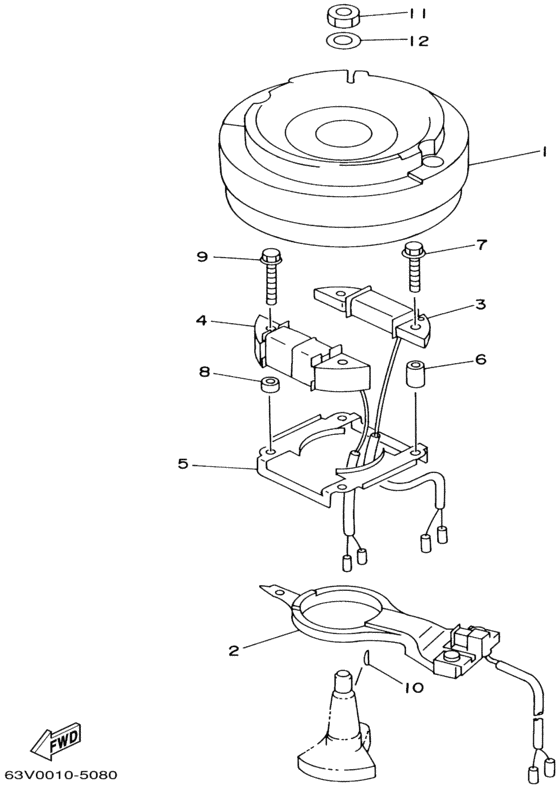 11
12
1
9
7
3
4
6
8
5
2
10
FWD
63V0010-5080