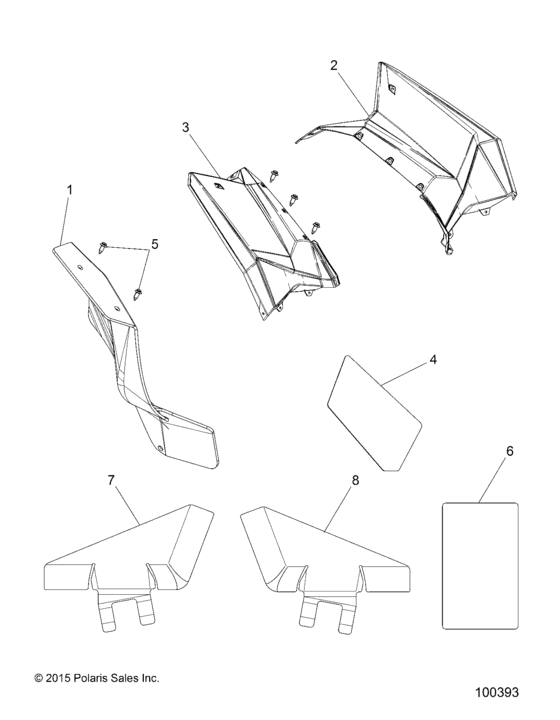 2
3
1
5
4
6
7
8
© 2015 Polaris Sales Inc.
100393