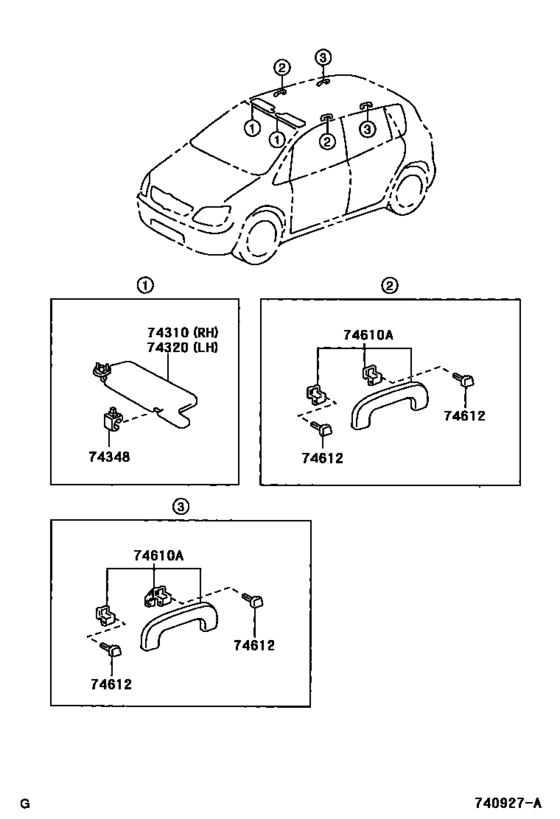 2
3
1
1
2
3

1
74310 (RH)
74320 (LH)
74348

2
74610A
74612
74612

3
74610A
74612
74612

G
740927-A