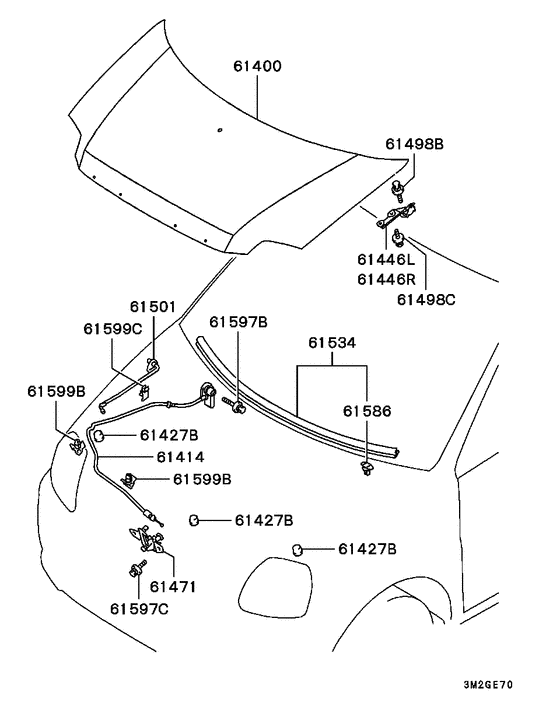 61400
61498B
61446L
61446R
61498C
61501
61599C
61597B
61534
61599B
61586
61427B
61414
61599B
61427B
61427B
61471
61597C
3M2GE70