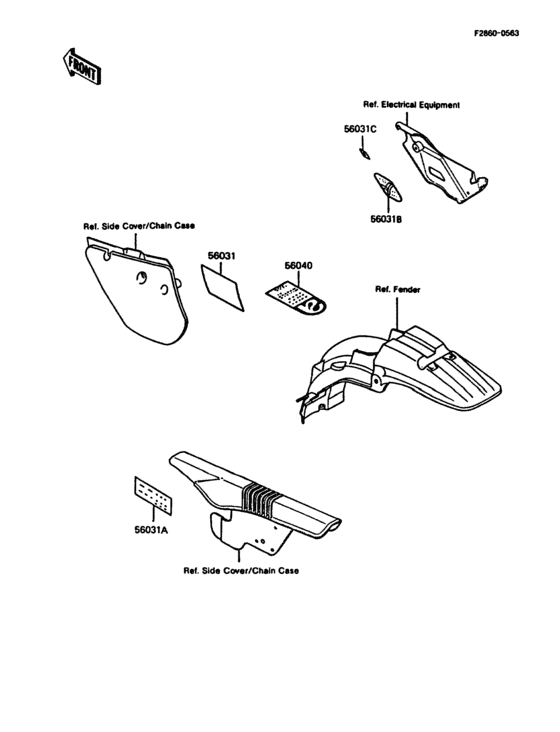 F2860-0563

FRONT

Ref. Electrical Equipment

56031C

56031B

Ref. Side Cover/Chain Case

56031

56040

Ref. Fender

56031A

Ref. Side Cover/Chain Case