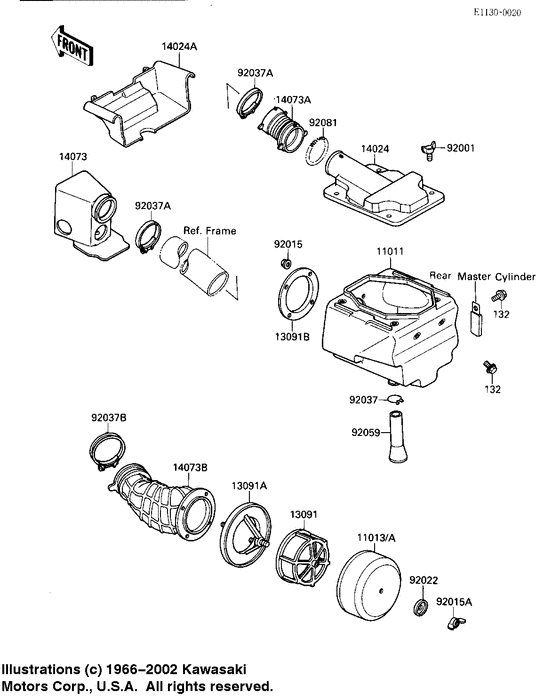 E1130-0020

FRONT

14024A

92037A

14073A

92081

14024

92001

14073

92037A

Ref. Frame

92015

11011

Rear Master Cylinder

132

13091B

132

92037

92059

92037B

14073B

13091A

13091

11013/A

92022

92015A

Illustrations (c) 1966–2002 Kawasaki Motors Corp., U.S.A. All rights reserved.