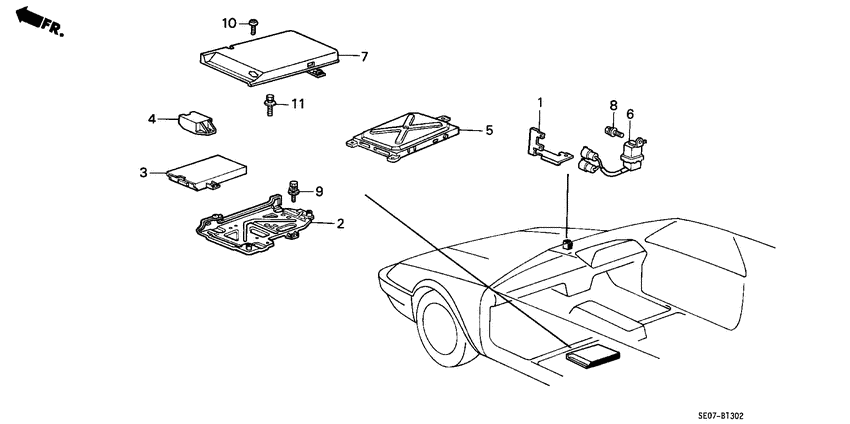 FR.
10
7
11
4
5
1
8
6
3
9
2
SE07-B1302