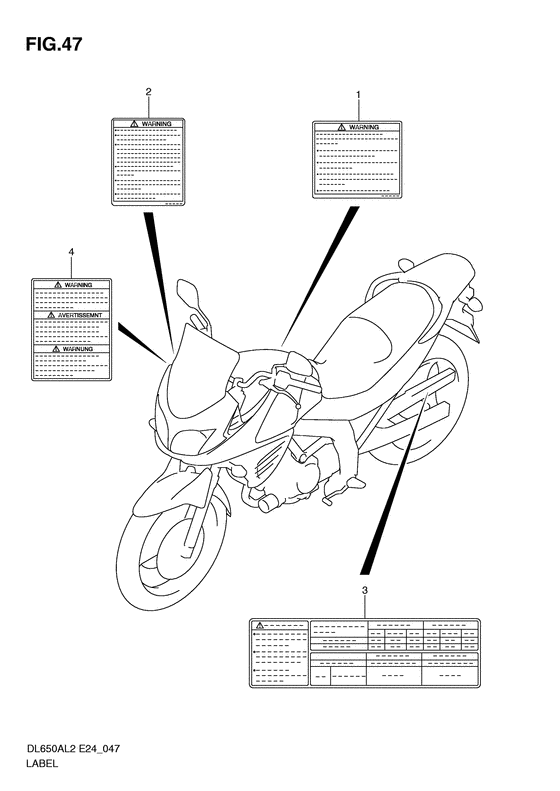 FIG.47

2

WARNING

1

WARNING

4

WARNING

AVERTISSEMNT

WARNUNG

3

DL650AL2 E24_047
LABEL