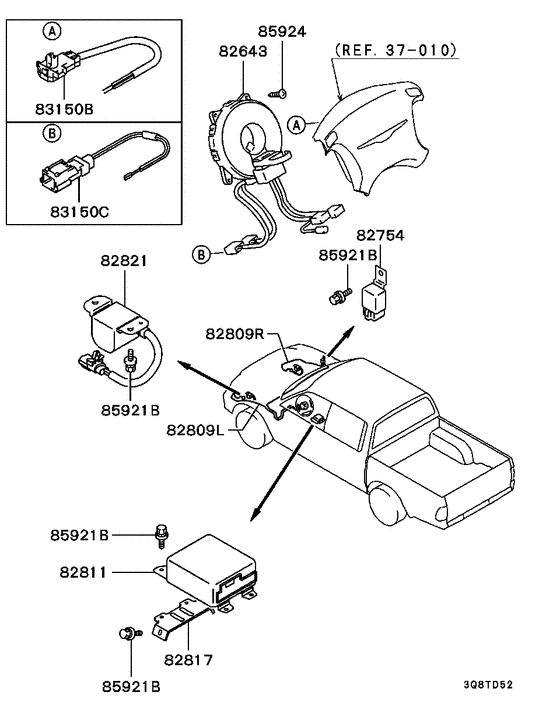 A
83150B
B
83150C
85924
82643
(REF. 37-010)
A
B
82754
85921B
82821
82809R
85921B
82809L
85921B
82811
82817
85921B
3Q8TD52