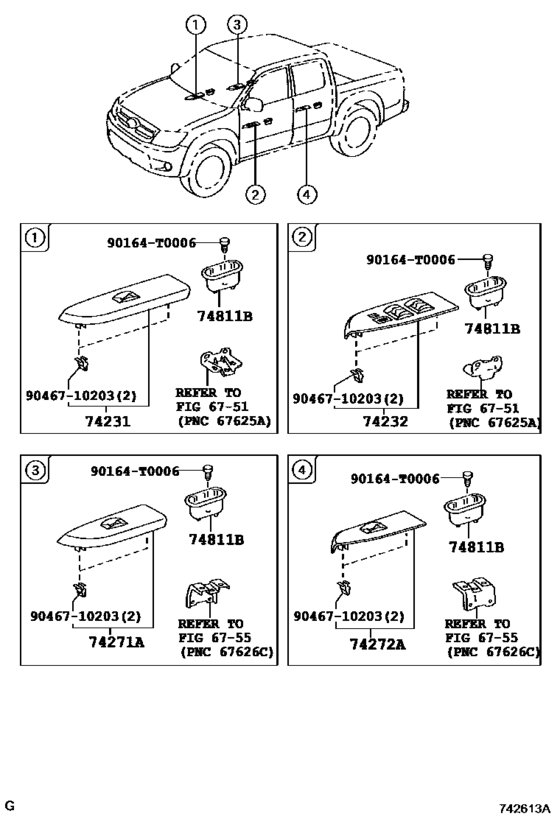 1
3
2
4

1
90164-T0006
74811B
90467-10203(2)
74231
REFER TO FIG 67-51 (PNC 67625A)

2
90164-T0006
74811B
90467-10203(2)
74232
REFER TO FIG 67-51 (PNC 67625A)

3
90164-T0006
74811B
90467-10203(2)
74271A
REFER TO FIG 67-55 (PNC 67626C)

4
90164-T0006
74811B
90467-10203(2)
74272A
REFER TO FIG 67-55 (PNC 67626C)

G
742613A