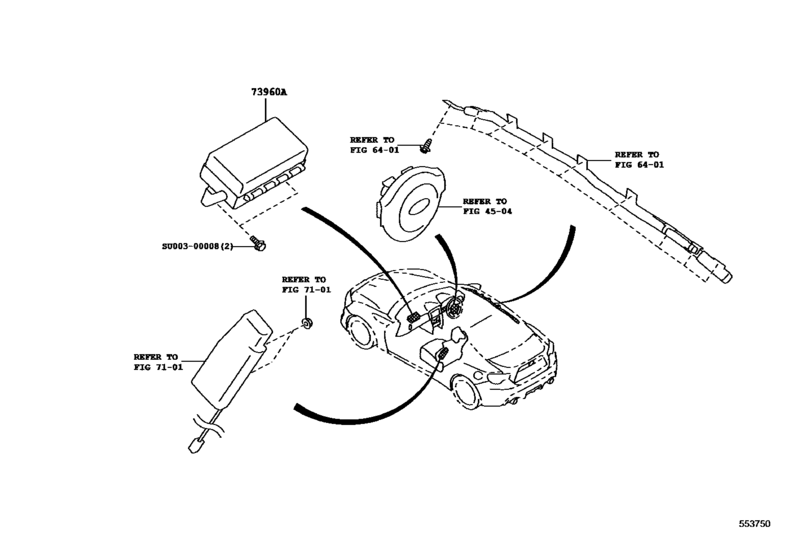 73960A

REFER TO
FIG 64-01

REFER TO
FIG 64-01

REFER TO
FIG 45-04

SU003-00008(2)

REFER TO
FIG 71-01

REFER TO
FIG 71-01

553750