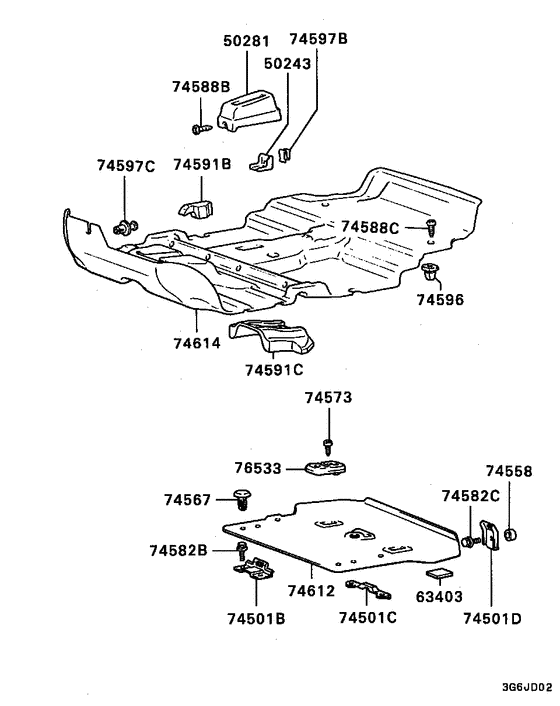 50281
74597B
50243
74588B
74597C
74591B
74588C
74596
74614
74591C
74573
76533
74558
74567
74582C
74582B
74612
63403
74501B
74501C
74501D
3G6JD02