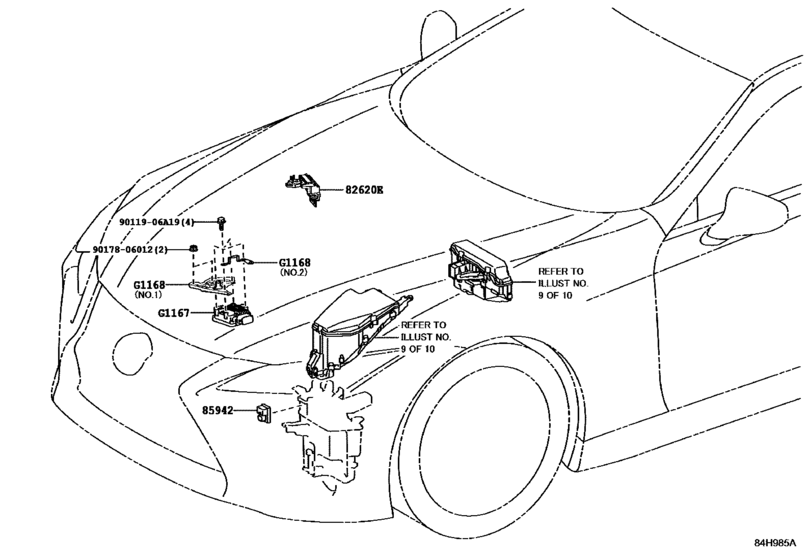 82620E

90119-06A19(4)

90178-06012(2)

G1168
(NO.2)

G1168
(NO.1)

G1167

REFER TO
ILLUST NO.
9 OF 10

REFER TO
ILLUST NO.
9 OF 10

85942

84H985A