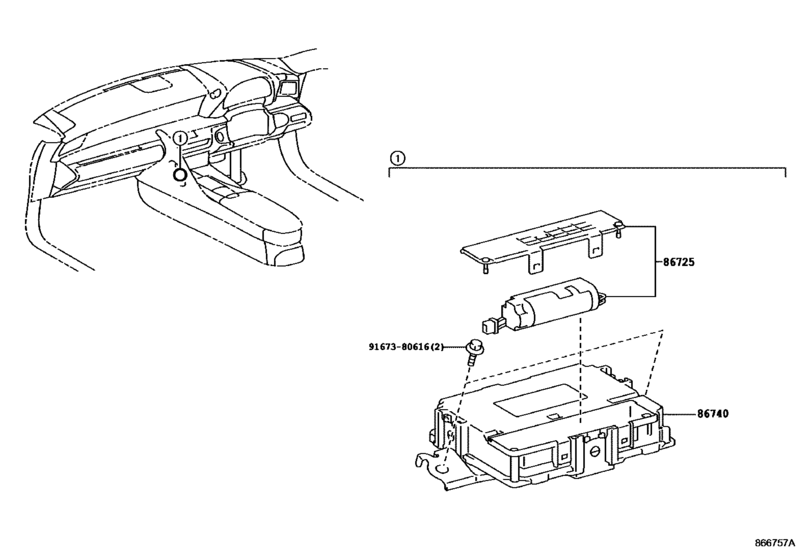 ①

①

86725

91673-80616(2)

86740

866757A