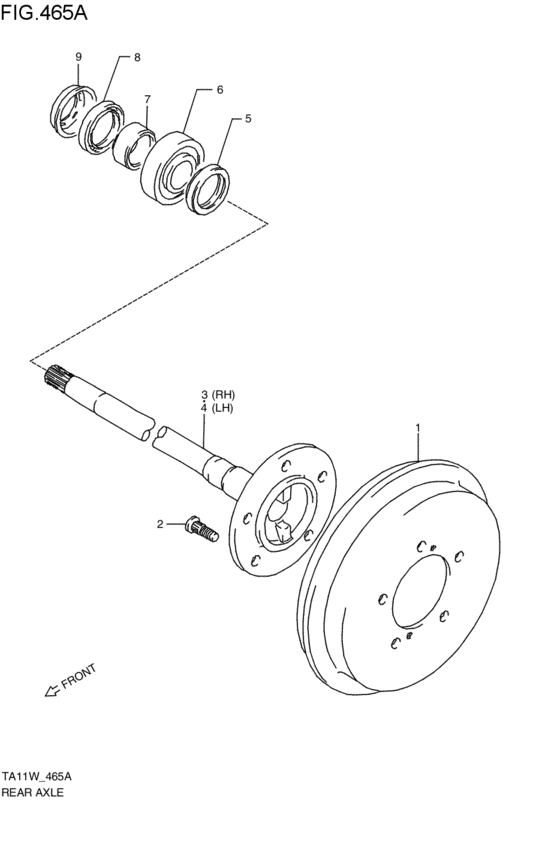 FIG.465A

9
8
7
6
5

3 (RH)
4 (LH)

1

2

FRONT

TA11W_465A
REAR AXLE