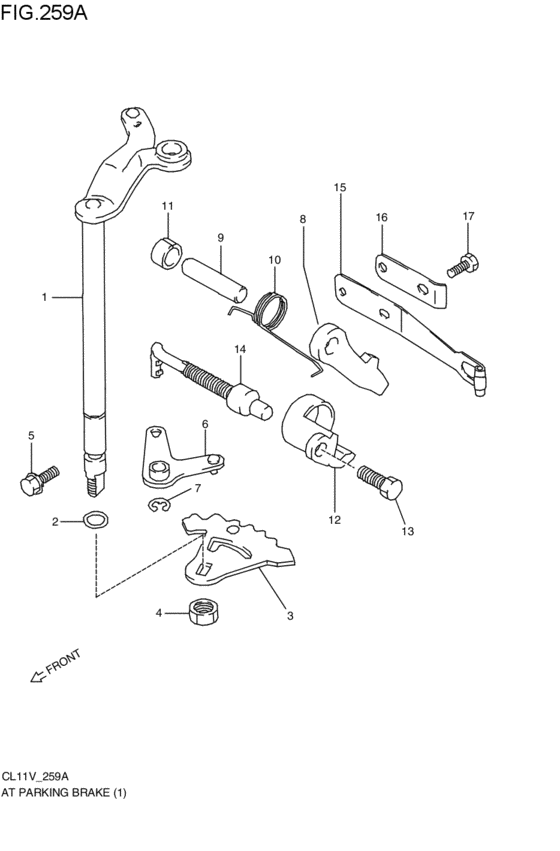 FIG.259A

11
9
10
8
15
16
17
1
14
5
6
7
2
12
13
3
4

FRONT

CL11V_259A
AT PARKING BRAKE (1)