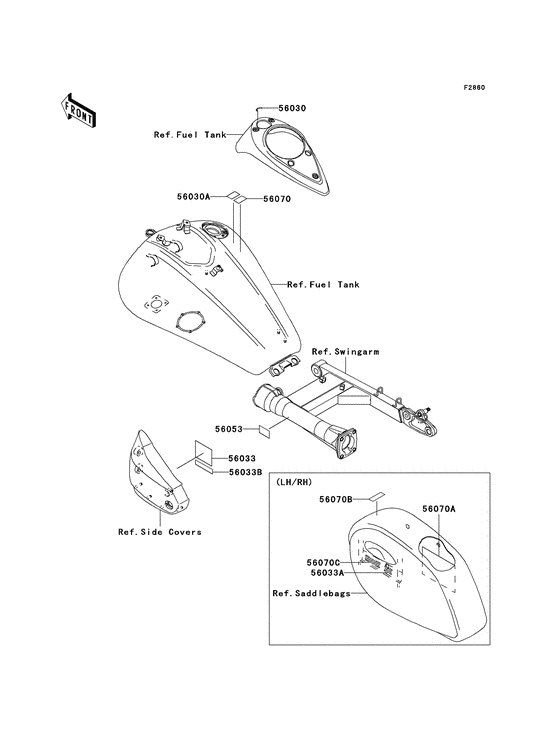 F2860

FRONT

56030
Ref.Fuel Tank

56030A
56070

Ref.Fuel Tank

Ref.Swingarm

56053

56033
56033B

Ref.Side Covers

(LH/RH)
56070B
56070A

56070C
56033A

Ref.Saddlebags