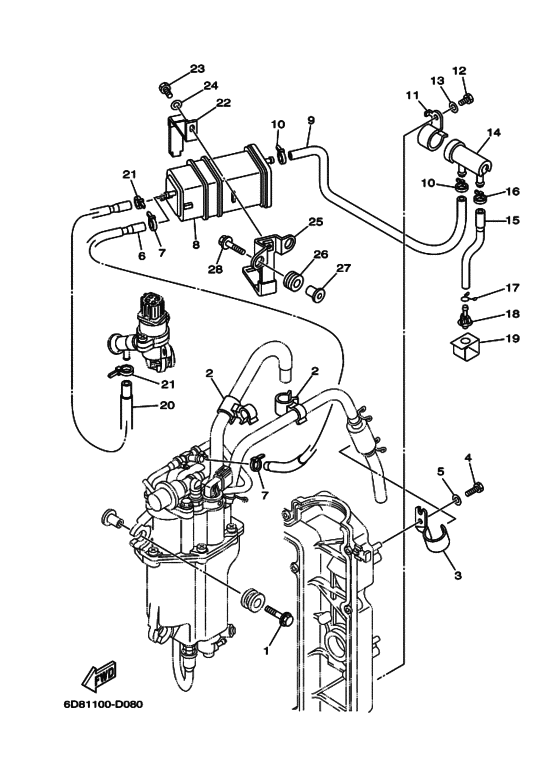 23
24
22
10
9
11
13
12
14
21
10
16
15
6
7
8
25
28
26
27
17
18
19
21
20
2
2
7
5
4
3
1
FWD
6D81100-D080