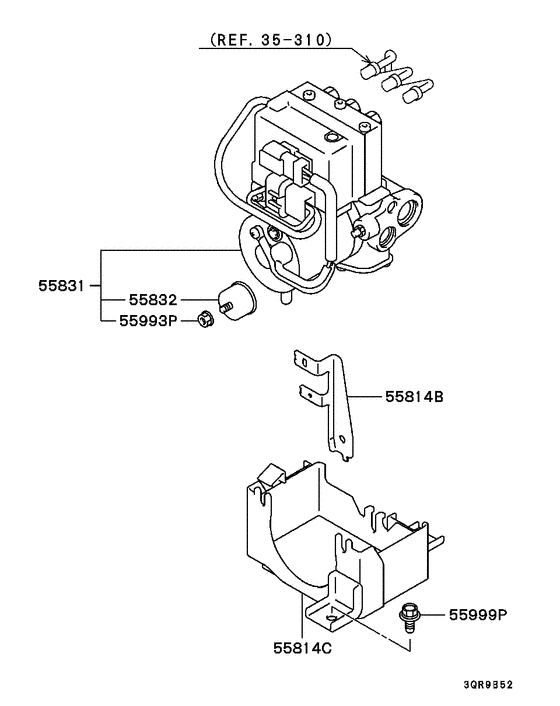 (REF. 35-310)

55831

55832

55993P

55814B

55999P

55814C

3QR9B52