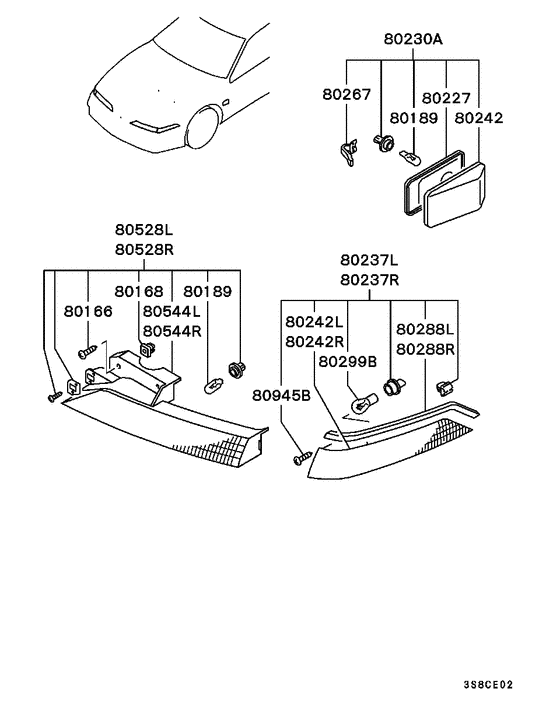 80230A
80267
80227
80189
80242

80528L
80528R
80168
80189
80166
80544L
80544R

80237L
80237R
80242L
80242R
80288L
80288R
80299B
80945B

3S8CE02