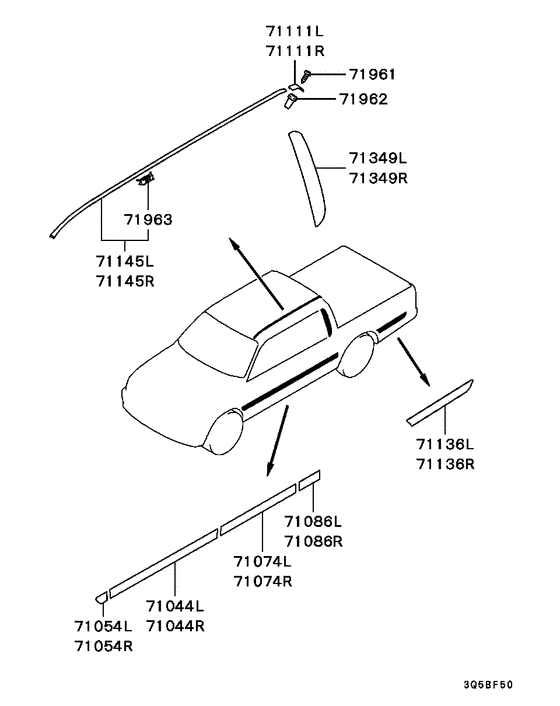 71111L
71111R
71961
71962
71349L
71349R
71963
71145L
71145R
71136L
71136R
71086L
71086R
71074L
71074R
71044L
71044R
71054L
71054R
3Q6BF50