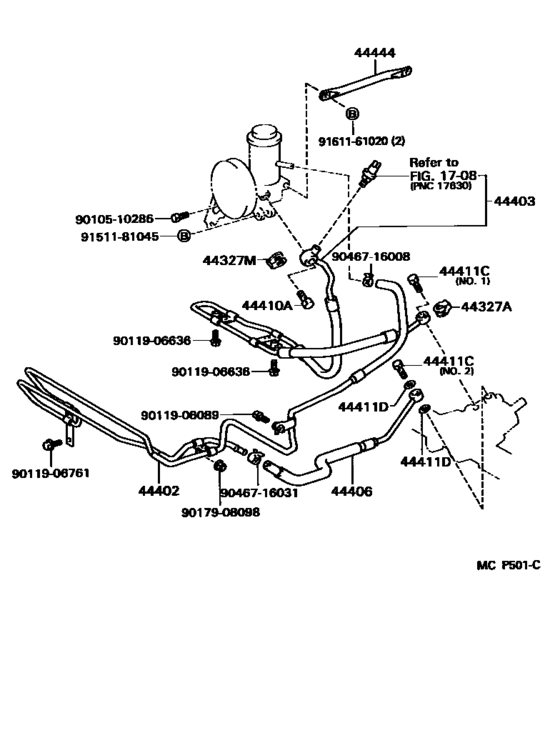 44444

B

91611-61020 (2)

Refer to
FIG. 17-08
(PNC 17830)

44403

90105-10286

91511-81045

B

44327M

90467-16008

44411C
(NO. 1)

44410A

44327A

90119-06636

90119-06636

44411C
(NO. 2)

44411D

90119-08089

44411D

90119-06761

44402

90467-16031

44406

90179-08098

MC P501-C