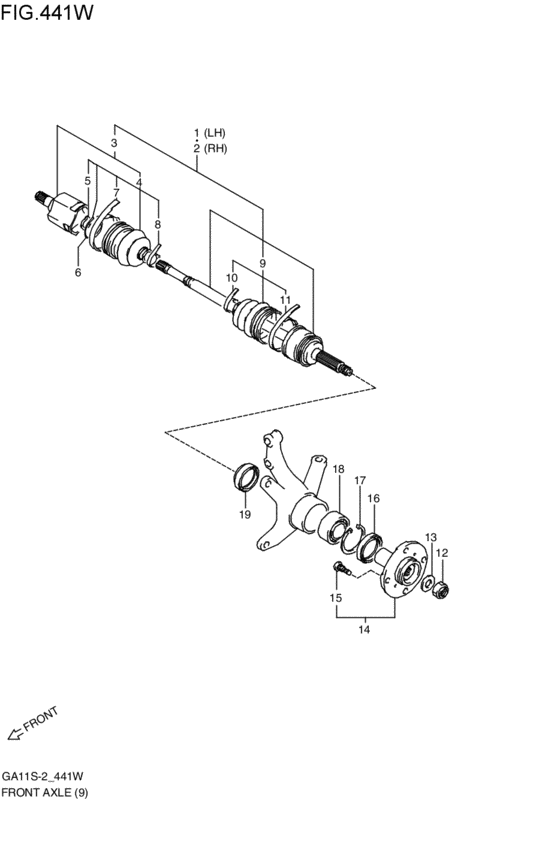 FIG.441W

1 (LH)
2 (RH)
3
5
4
7
8
6
9
10
11
18
17
16
19
13
12
15
14

FRONT

GA11S-2_441W
FRONT AXLE (9)