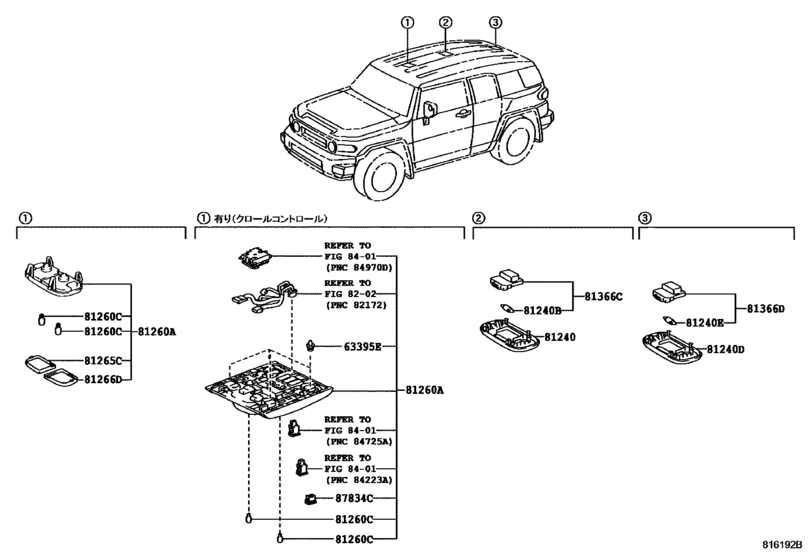 ①
②
③

①

81260C
81260C
81260A
81265C
81266D

① 有り(クロールコントロール)

REFER TO FIG 84-01 (PNC 84970D)
REFER TO FIG 82-02 (PNC 82172)
63395E
81260A
REFER TO FIG 84-01 (PNC 84725A)
REFER TO FIG 84-01 (PNC 84223A)
87834C
81260C
81260C

②

81366C
81240B
81240

③

81366D
81240E
81240D

816192B