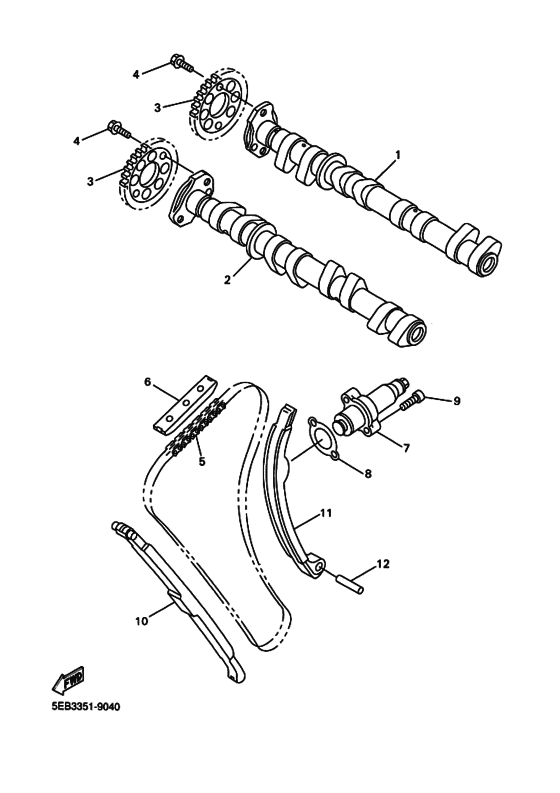 4
3
4
3
1
2
6
5
9
7
8
11
12
10
FWD
5EB3351-9040