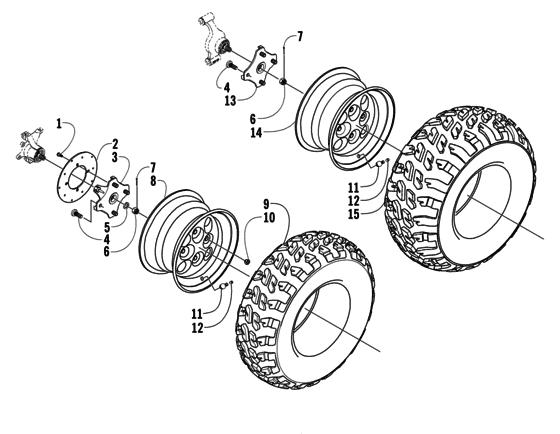 7
4
13
6
14
1
2
3
7
8
5
4
6
9
10
11
12
15
11
12