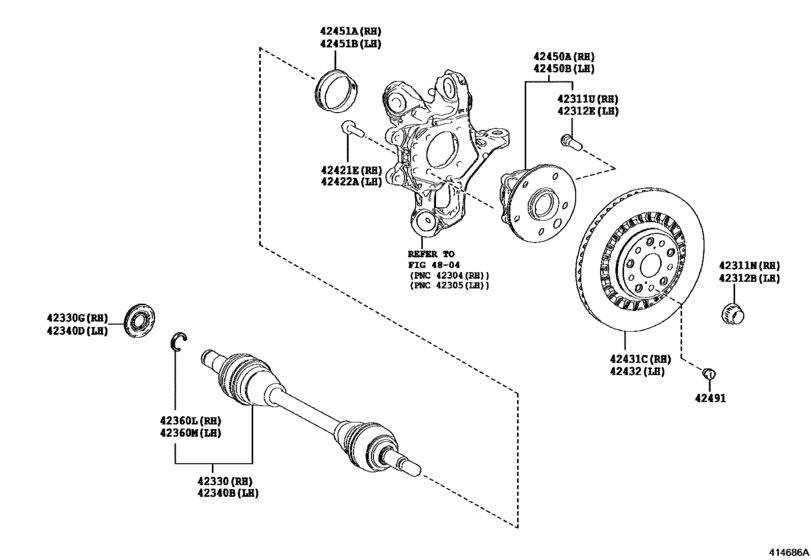 42451A(RH)
42451B(LH)

42450A(RH)
42450B(LH)

42311U(RH)
42312E(LH)

42421E(RH)
42422A(LH)

REFER TO
FIG 48-04
(PNC 42304(RH))
(PNC 42305(LH))

42311N(RH)
42312B(LH)

42330G(RH)
42340D(LH)

42431C(RH)
42432(LH)

42491

42360L(RH)
42360M(LH)

42330(RH)
42340B(LH)

414686A