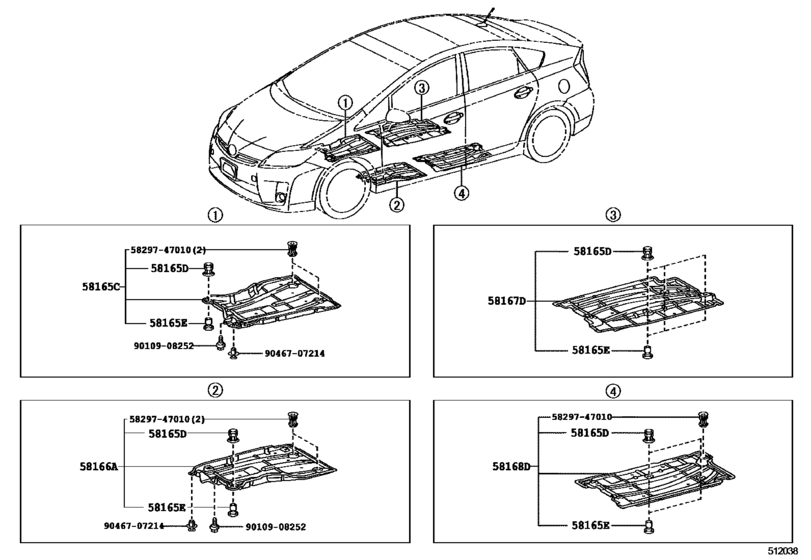 ①
③
②
④

①
58297-47010(2)
58165D
58165C
58165E
90109-08252
90467-07214

③
58165D
58167D
58165E

②
58297-47010(2)
58165D
58166A
58165E
90467-07214
90109-08252

④
58297-47010
58165D
58168D
58165E

512038