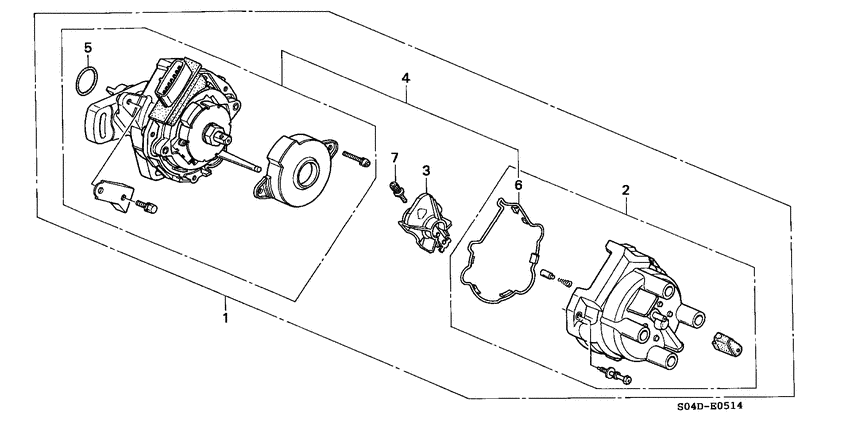 5
4
7
3
6
2
1
S04D-E0514