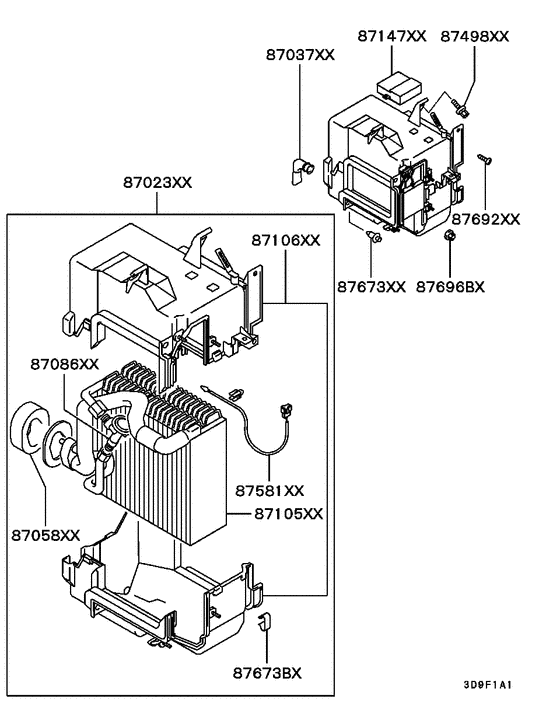 87147XX
87498XX
87037XX
87023XX
87692XX
87106XX
87673XX
87696BX
87086XX
87581XX
87105XX
87058XX
87673BX
3D0F1A1