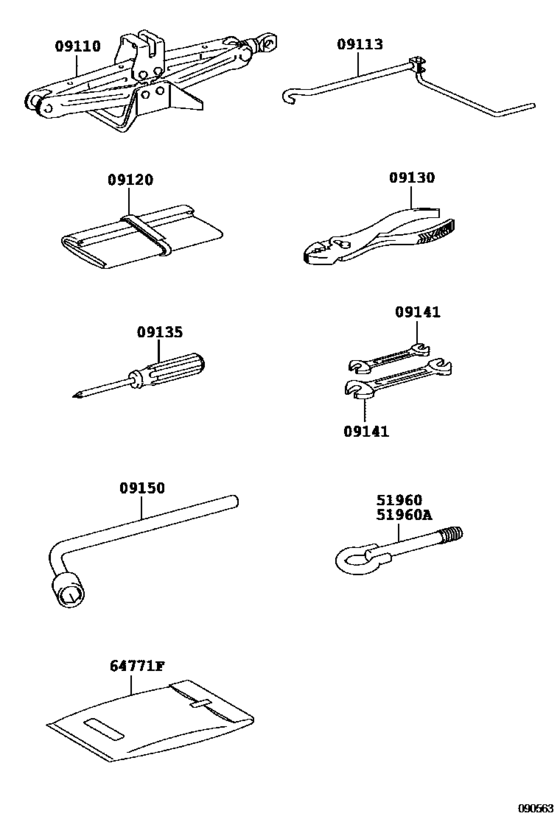 09110
09113
09120
09130
09135
09141
09141
09150
51960
51960A
64771F
090563