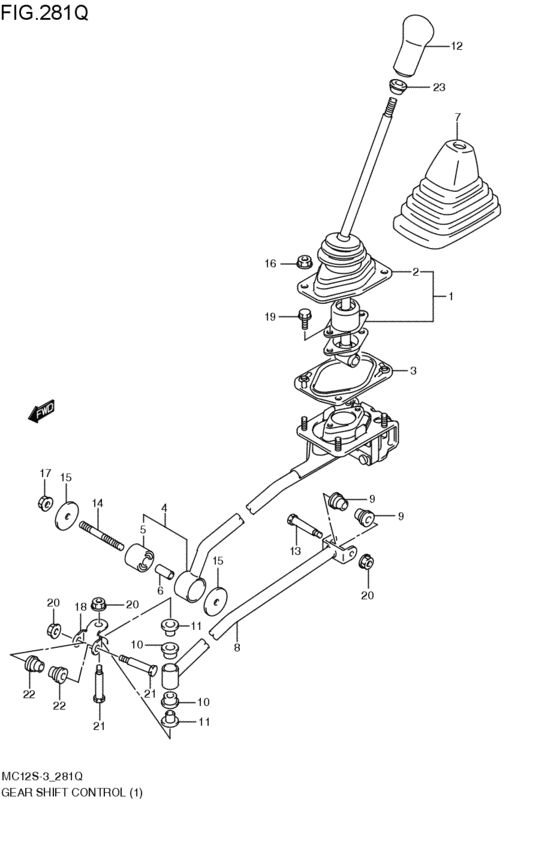 FIG.281Q

12
23
7
16
2
1
19
3
FWD
17
15
14
4
5
6
15
9
9
13
20
20
18
20
11
10
8
22
22
21
21
10
11

MC12S-3_281Q
GEAR SHIFT CONTROL (1)