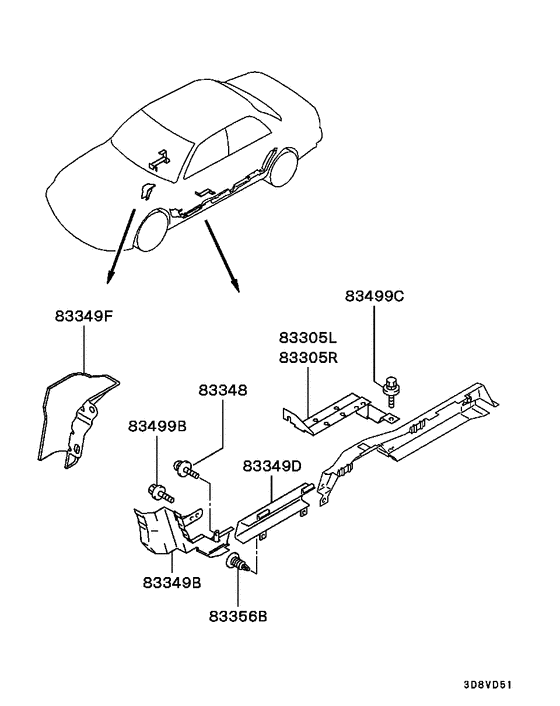 83349F

83499C

83305L
83305R

83348

83499B

83349D

83349B

83356B

3D8VD51