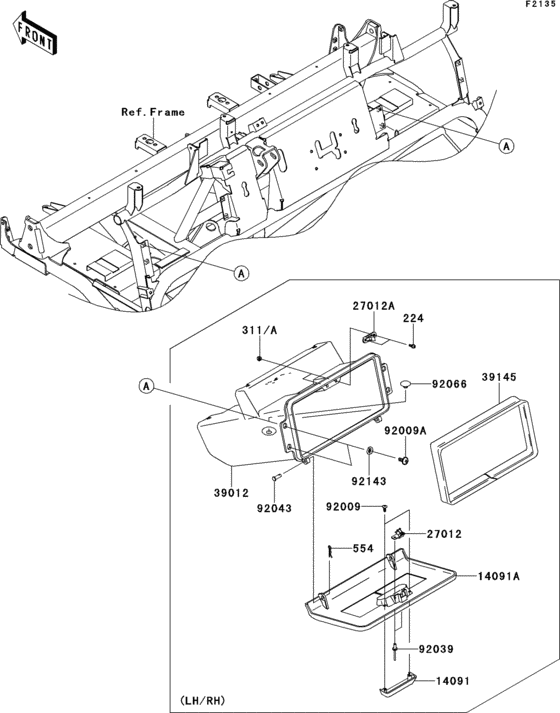 F2135

FRONT

Ref.Frame

A

A

27012A

224

311/A

A

92066

39145

92009A

92143

39012

92043

92009

27012

554

14091A

92039

14091

(LH/RH)