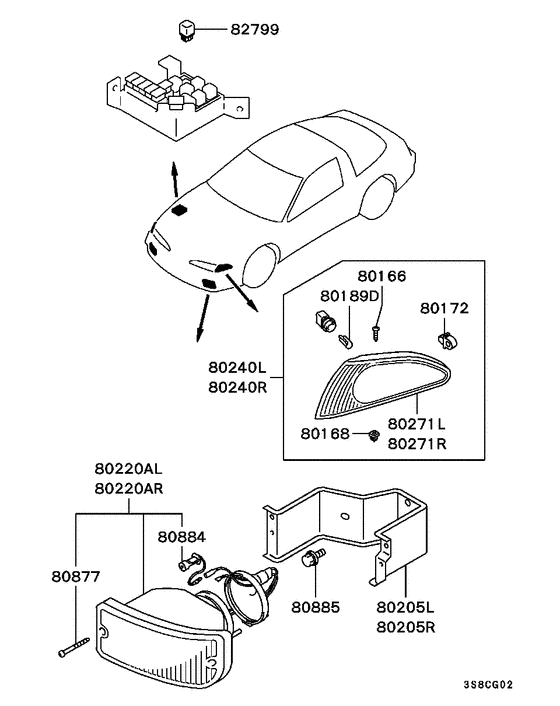 82799

80166
80189D
80172

80240L
80240R

80271L
80271R
80168

80220AL
80220AR

80884
80877
80885
80205L
80205R

3S8CG02