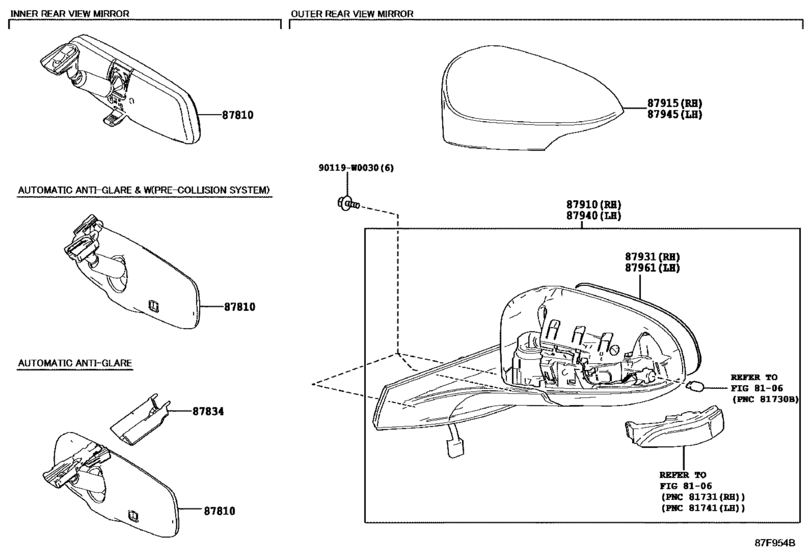 INNER REAR VIEW MIRROR

87810

AUTOMATIC ANTI-GLARE & W(PRE-COLLISION SYSTEM)

87810

AUTOMATIC ANTI-GLARE

87834

87810

OUTER REAR VIEW MIRROR

87915(RH)
87945(LH)

90119-W0030(6)

87910(RH)
87940(LH)

87931(RH)
87961(LH)

REFER TO
FIG 81-06
(PNC 81730B)

REFER TO
FIG 81-06
(PNC 81731(RH))
(PNC 81741(LH))

87F954B