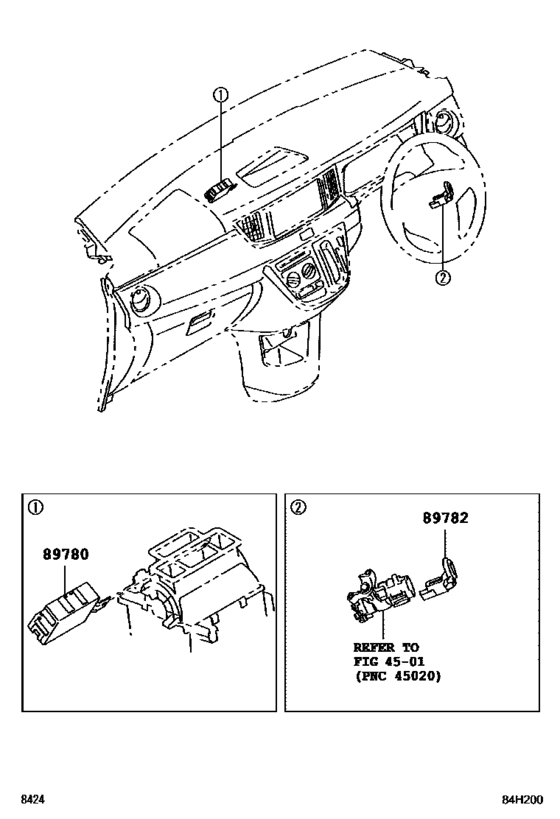 ①

②

①

89780

②

89782

REFER TO
FIG 45-01
(PNC 45020)

8424

84H200