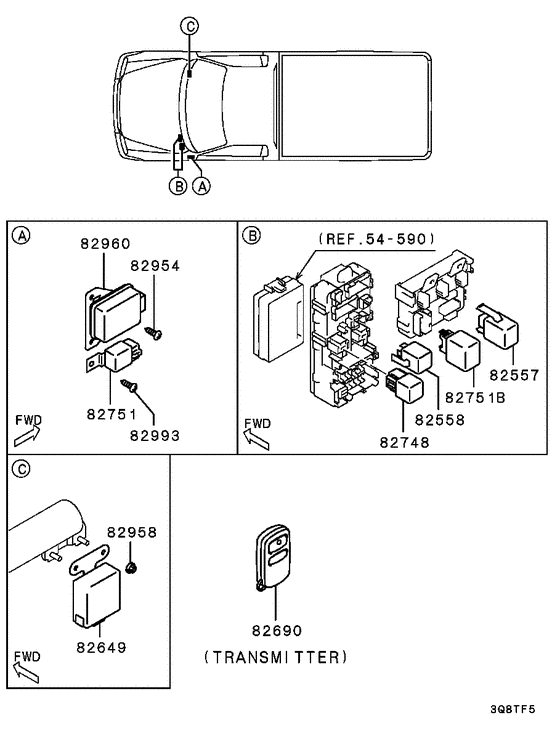 C

B A

A

82960

82954

82751

82993

FWD

B

(REF.54-590)

82557

82751B

82558

82748

FWD

C

82958

82649

FWD

82690

(TRANSMITTER)

3Q8TF5