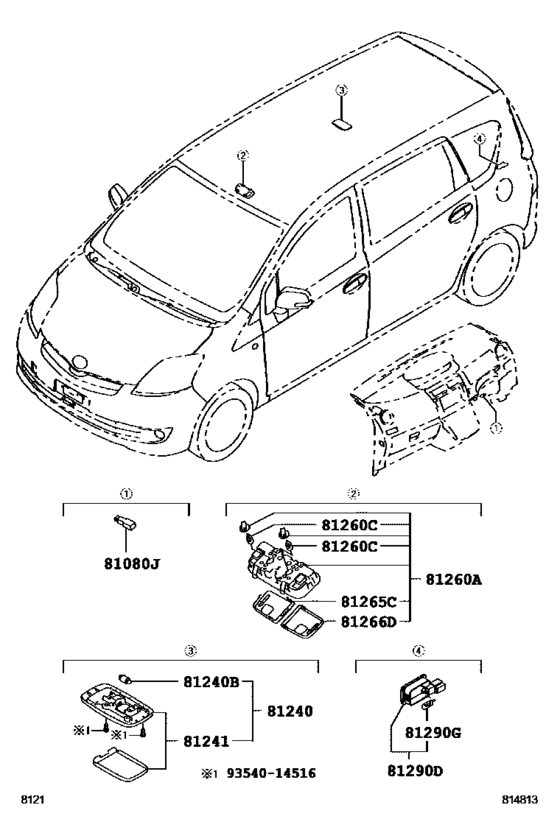 ③
②
④
①

①
81080J

②
81260C
81260C
81260A
81265C
81266D

③
81240B
81240
※1
※1
81241
※1 93540-14516

④
81290G
81290D

8121
814813