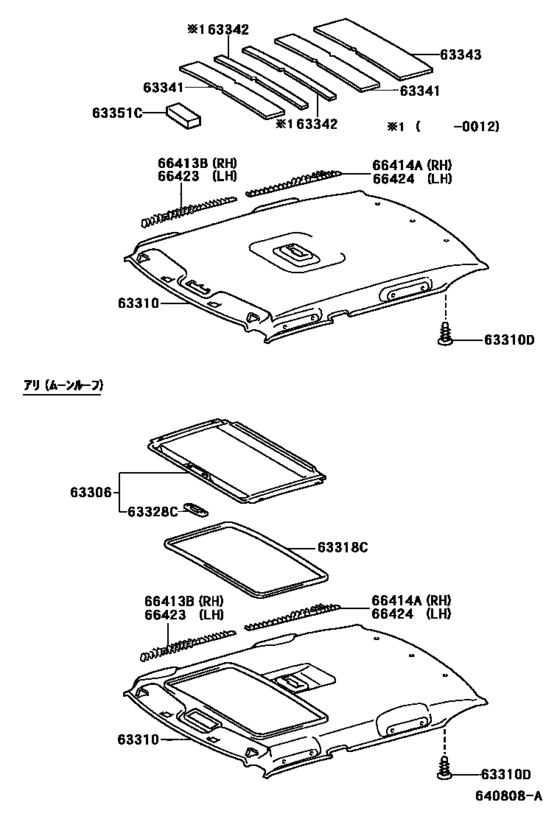 ※1 63342
63343
63341
63341
63351C
※1 63342
※1 (      -0012)

66413B (RH)
66423 (LH)
66414A (RH)
66424 (LH)
63310
63310D

アリ (ムーンルーフ)

63306
63328C
63318C
66413B (RH)
66423 (LH)
66414A (RH)
66424 (LH)
63310
63310D

640808-A